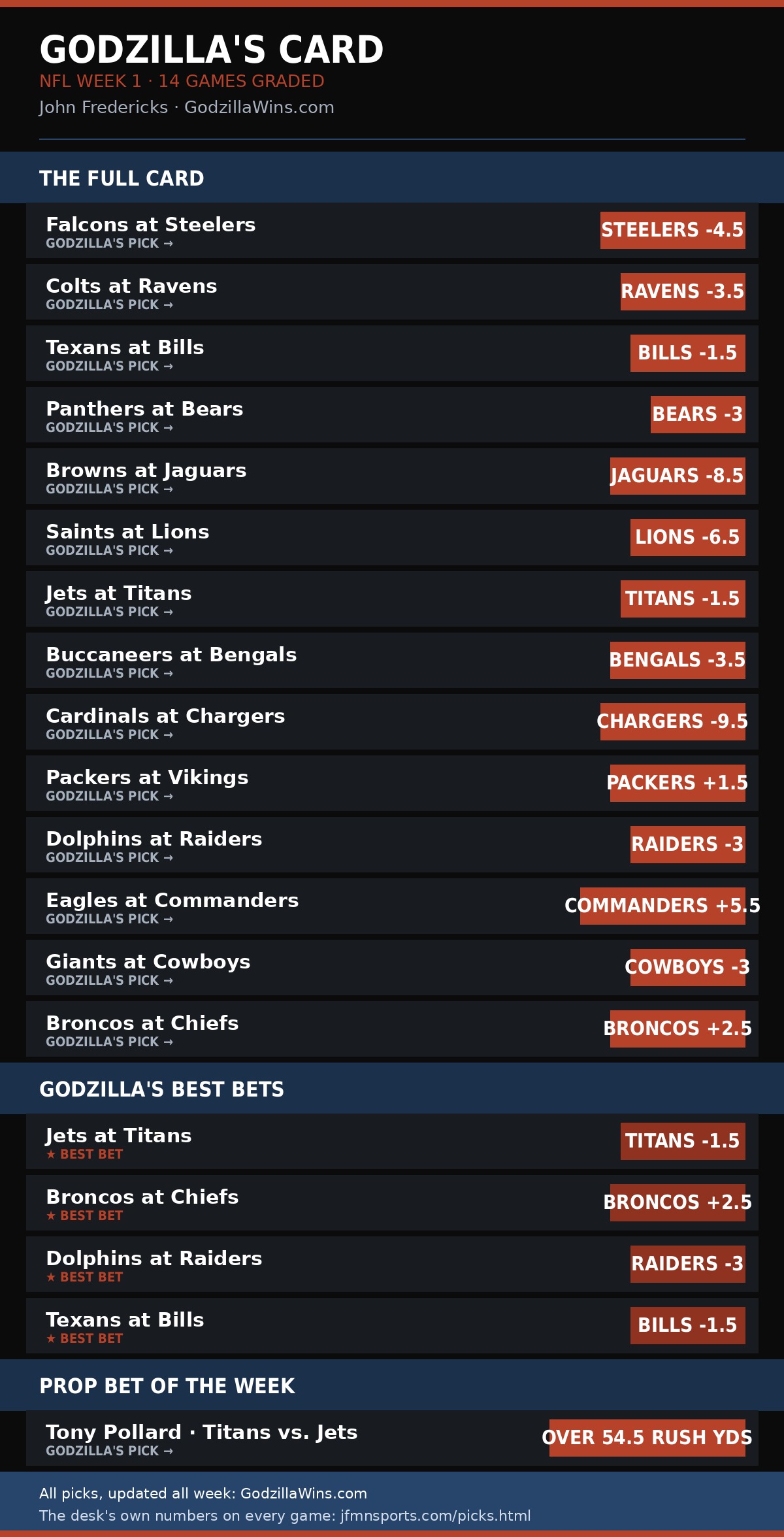 GODZILLA'S CARD
NFL WEEK 1 · 14 GAMES GRADED
John Fredericks · GodzillaWins.com

THE FULL CARD

Falcons at Steelers
GODZILLA'S PICK →
STEELERS -4.5

Colts at Ravens
GODZILLA'S PICK →
RAVENS -3.5

Texans at Bills
GODZILLA'S PICK →
BILLS -1.5

Panthers at Bears
GODZILLA'S PICK →
BEARS -3

Browns at Jaguars
GODZILLA'S PICK →
JAGUARS -8.5

Saints at Lions
GODZILLA'S PICK →
LIONS -6.5

Jets at Titans
GODZILLA'S PICK →
TITANS -1.5

Buccaneers at Bengals
GODZILLA'S PICK →
BENGALS -3.5

Cardinals at Chargers
GODZILLA'S PICK →
CHARGERS -9.5

Packers at Vikings
GODZILLA'S PICK →
PACKERS +1.5

Dolphins at Raiders
GODZILLA'S PICK →
RAIDERS -3

Eagles at Commanders
GODZILLA'S PICK →
COMMANDERS +5.5

Giants at Cowboys
GODZILLA'S PICK →
COWBOYS -3

Broncos at Chiefs
GODZILLA'S PICK →
BRONCOS +2.5

GODZILLA'S BEST BETS

Jets at Titans
★ BEST BET
TITANS -1.5

Broncos at Chiefs
★ BEST BET
BRONCOS +2.5

Dolphins at Raiders
★ BEST BET
RAIDERS -3

Texans at Bills
★ BEST BET
BILLS -1.5

PROP BET OF THE WEEK

Tony Pollard · Titans vs. Jets
GODZILLA'S PICK →
OVER 54.5 RUSH YDS

All picks, updated all week: GodzillaWins.com
The desk's own numbers on every game: jfmnsports.com/picks.html